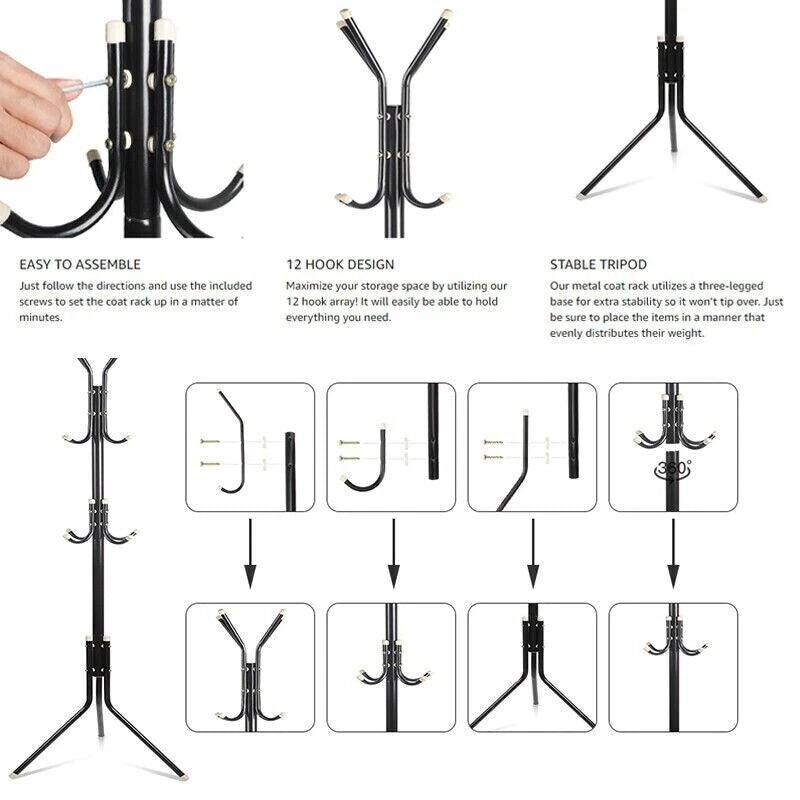 EASY TO ASSEMBLE

Just follow the directions and use the included screws to set the coat rack up in a matter of minutes.

12 HOOK DESIGN

Maximize your storage space by utilizing our 12 hook array! It will easily be able to hold everything you need.

STABLE TRIPOD

Our metal coat rack utilizes a three-legged base for extra stability so it won't tip over. Just be sure to place the items in a manner that evenly distributes their weight.

360°