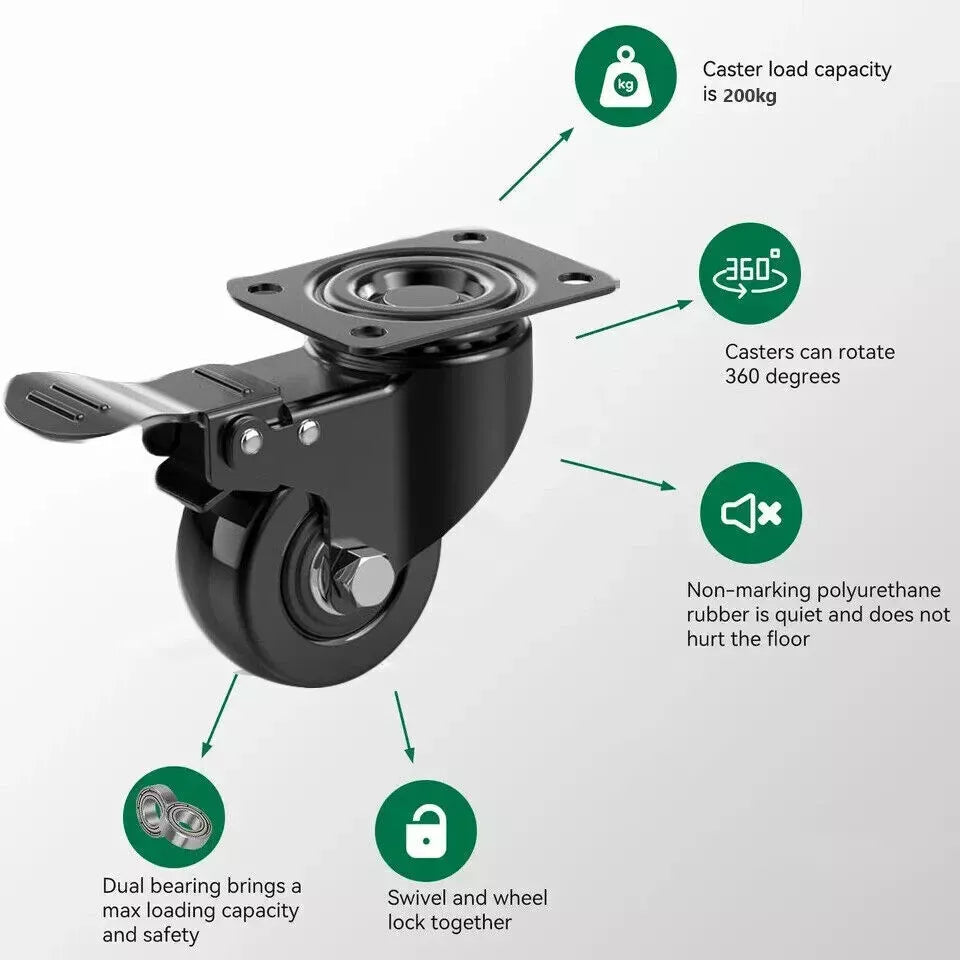 kg

Caster load capacity is 200kg

360°

Casters can rotate 360 degrees

Non-marking polyurethane rubber is quiet and does not hurt the floor

Dual bearing brings a max loading capacity and safety

Swivel and wheel lock together